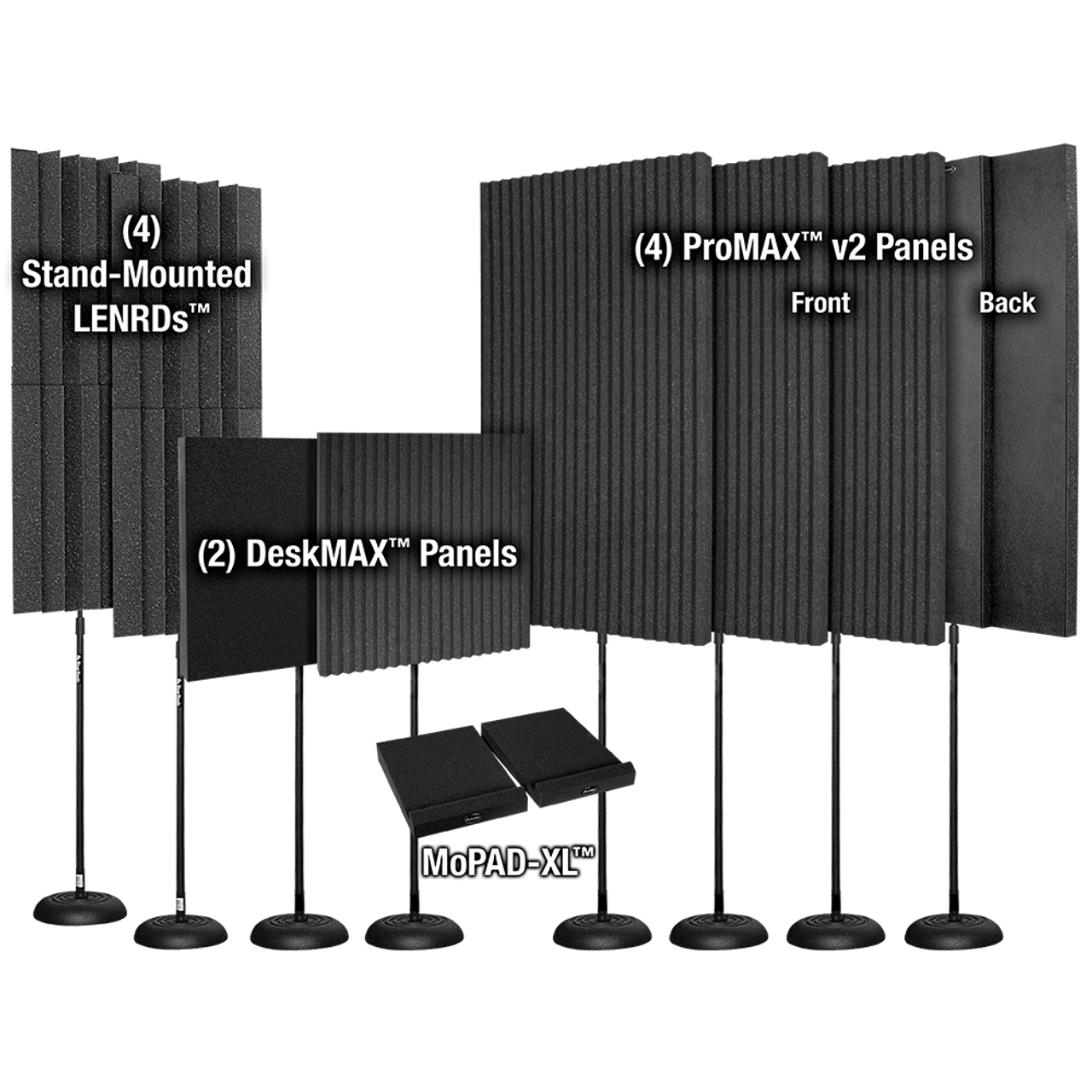 (4) Stand-Mounted LENRDs™

(4) ProMAX™ v2 Panels

Front

Back

(2) DeskMAX™ Panels

MoPAD-XL™